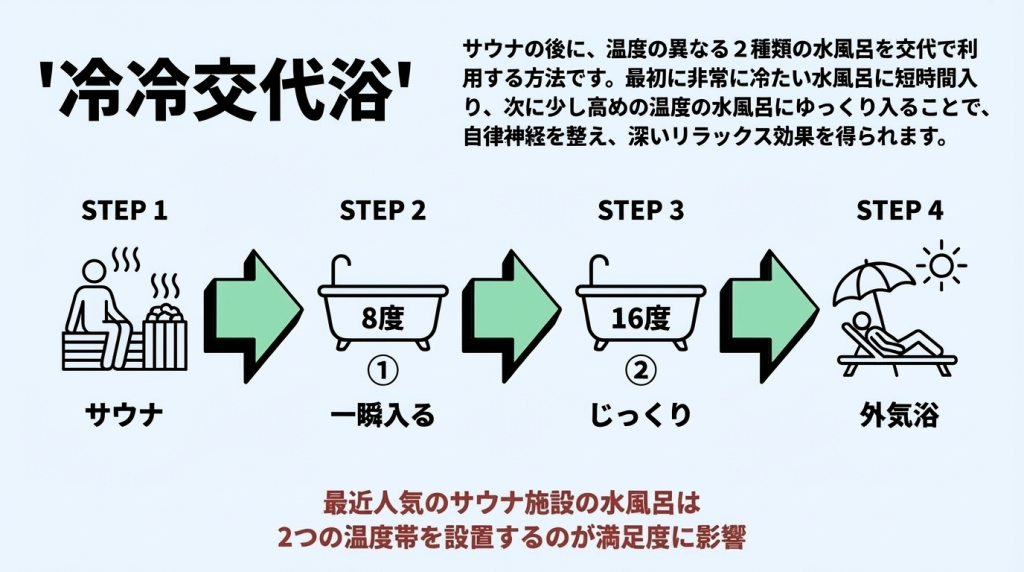 '冷冷交代浴'

サウナの後に、温度の異なる２種類の水風呂を交代で利用する方法です。最初に非常に冷たい水風呂に短時間入り、次に少し高めの温度の水風呂にゆっくり入ることで、自律神経を整え、深いリラックス効果を得られます。

STEP 1

サウナ

STEP 2

8度

①

一瞬入る

STEP 3

16度

②

じっくり

STEP 4

外気浴

最近人気のサウナ施設の水風呂は
2つの温度帯を設置するのが満足度に影響